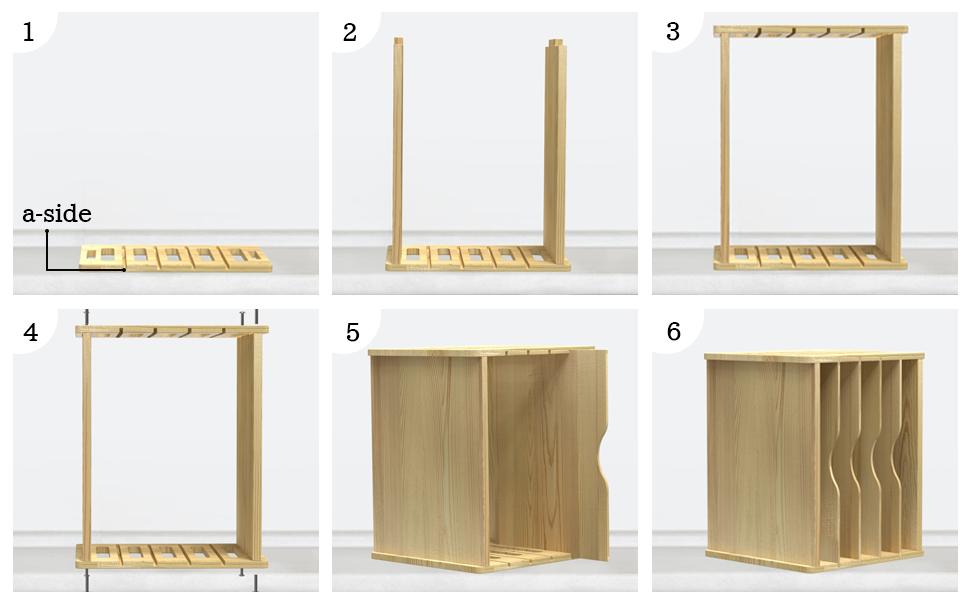 1

a-side

2

3

4

5

6